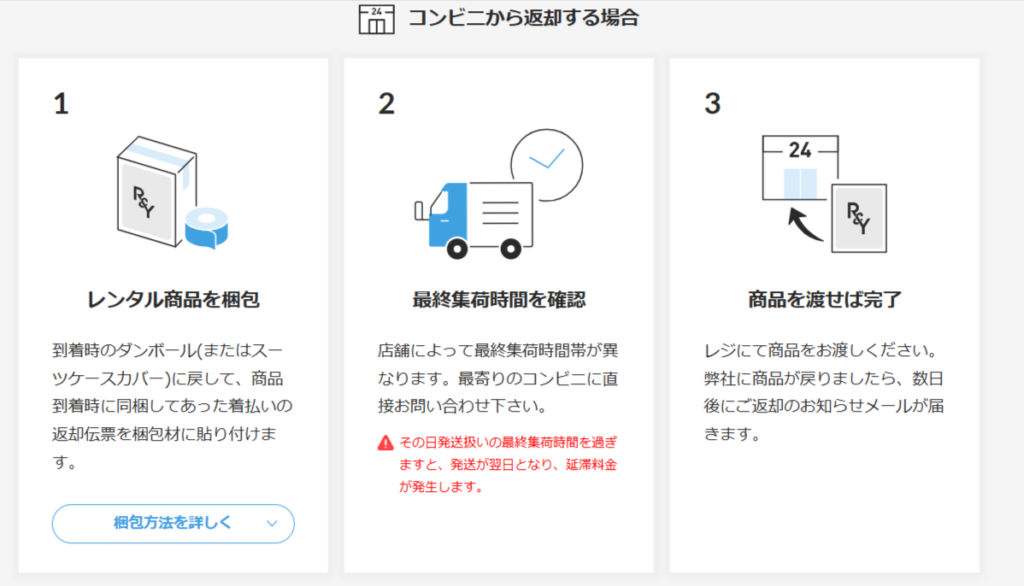 24
コンビニから返却する場合

1

R&Y

レンタル商品を梱包

到着時のダンボール(またはスーツケースカバー)に戻して、商品到着時に同梱してあった着払いの返却伝票を梱包材に貼り付けます。

梱包方法を詳しく

2

最終集荷時間を確認

店舗によって最終集荷時間帯が異なります。最寄りのコンビニに直接お問い合わせ下さい。

その日発送扱いの最終集荷時間を過ぎますと、発送が翌日となり、延滞料金が発生します。

3

24

R&Y

商品を渡せば完了

レジにて商品をお渡しください。弊社に商品が戻りましたら、数日後にご返却のお知らせメールが届きます。